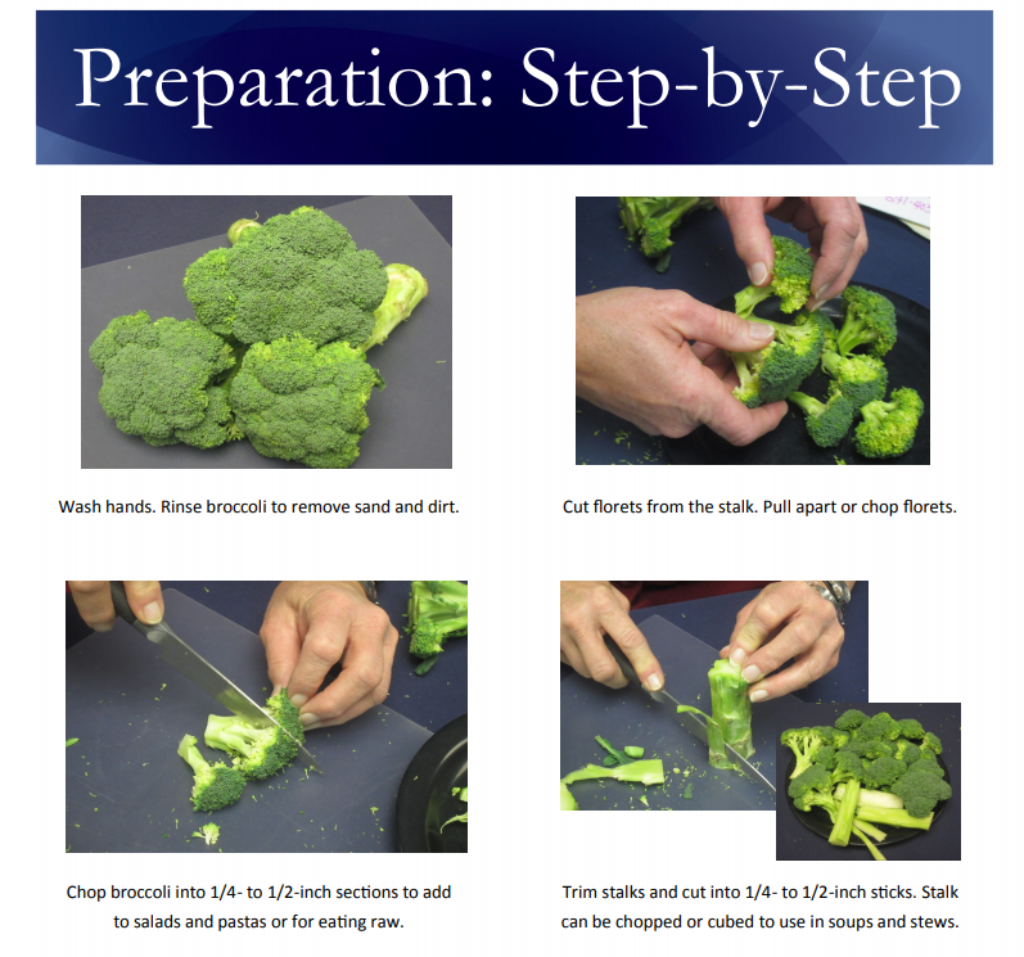 Preparation: Step-by-Step

Wash hands. Rinse broccoli to remove sand and dirt.

Cut florets from the stalk. Pull apart or chop florets.

Chop broccoli into 1/4- to 1/2-inch sections to add to salads and pastas or for eating raw.

Trim stalks and cut into 1/4- to 1/2-inch sticks. Stalk can be chopped or cubed to use in soups and stews.