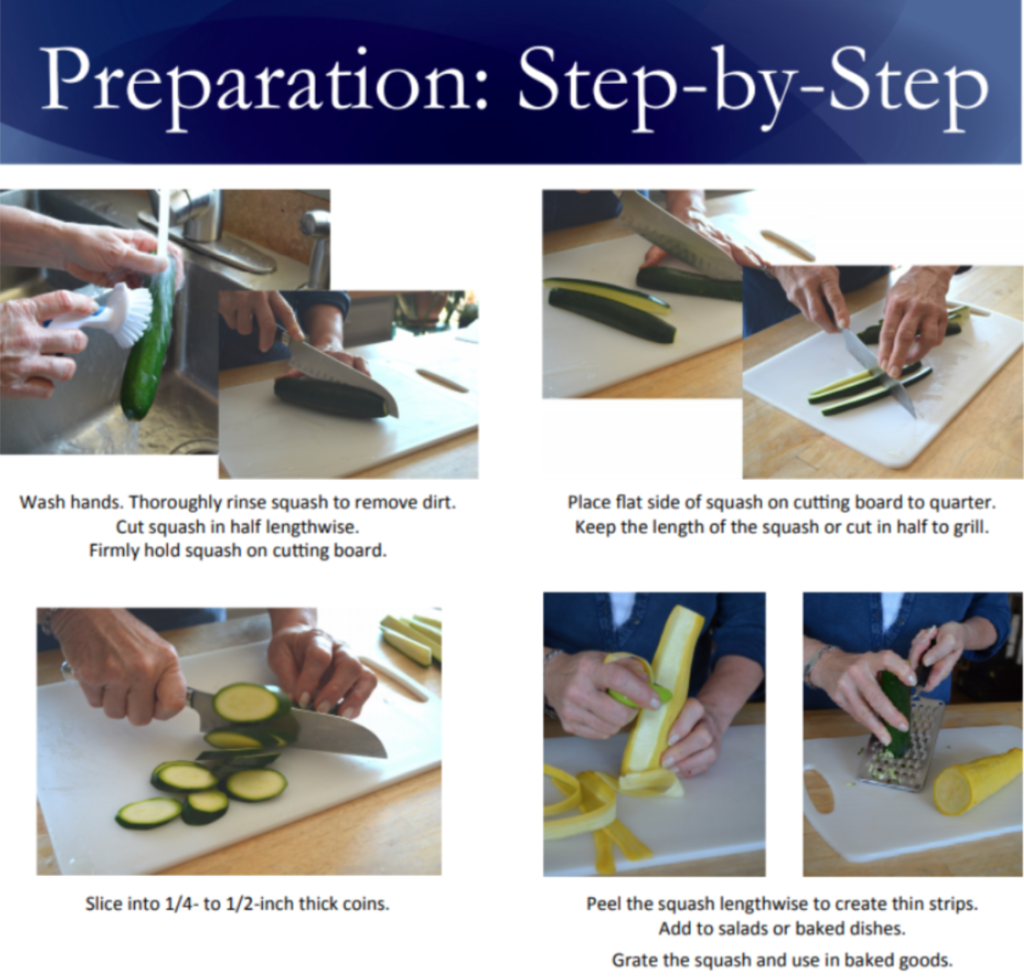 Preparation: Step-by-Step

Wash hands. Thoroughly rinse squash to remove dirt.
Cut squash in half lengthwise.
Firmly hold squash on cutting board.

Place flat side of squash on cutting board to quarter.
Keep the length of the squash or cut in half to grill.

Slice into 1/4- to 1/2-inch thick coins.

Peel the squash lengthwise to create thin strips.
Add to salads or baked dishes.
Grate the squash and use in baked goods.